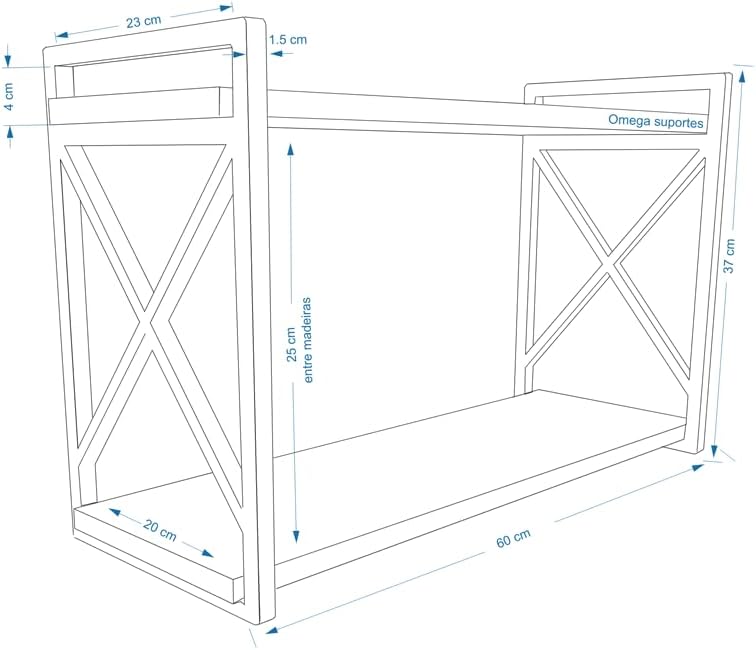 23 cm
1.5 cm
4 cm
Omega suportes
37 cm
25 cm
entre madeiras
20 cm
60 cm